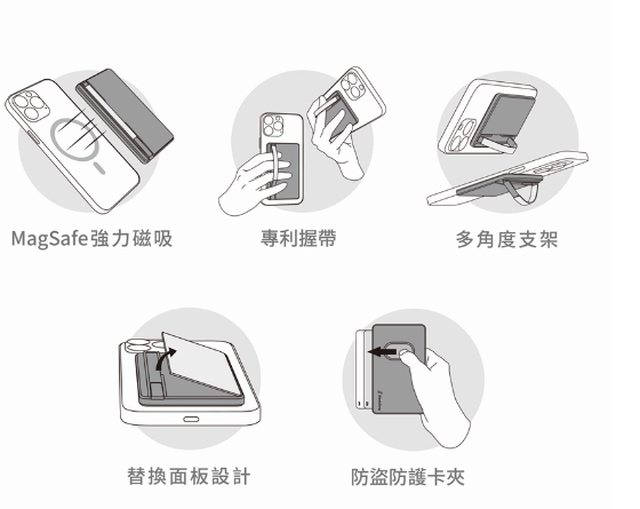 MagSafe強力磁吸

專利握帶

多角度支架

替換面板設計

防盜防護卡夾