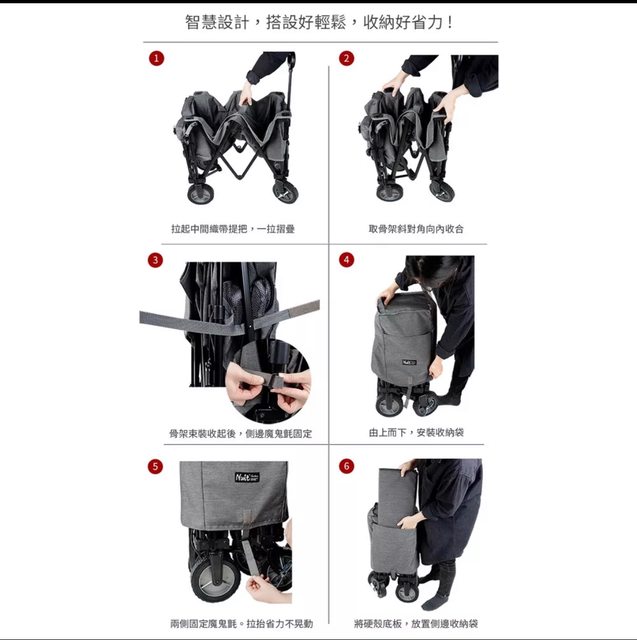 智慧設計，搭設好輕鬆，收納好省力！

1

拉起中間織帶提把，一拉摺疊

2

取骨架斜對角向內收合

3

骨架束裝收起後，側邊魔鬼氈固定

4

由上而下，安裝收納袋

5

兩側固定魔鬼氈。拉抬省力不晃動

6

將硬殼底板，放置側邊收納袋