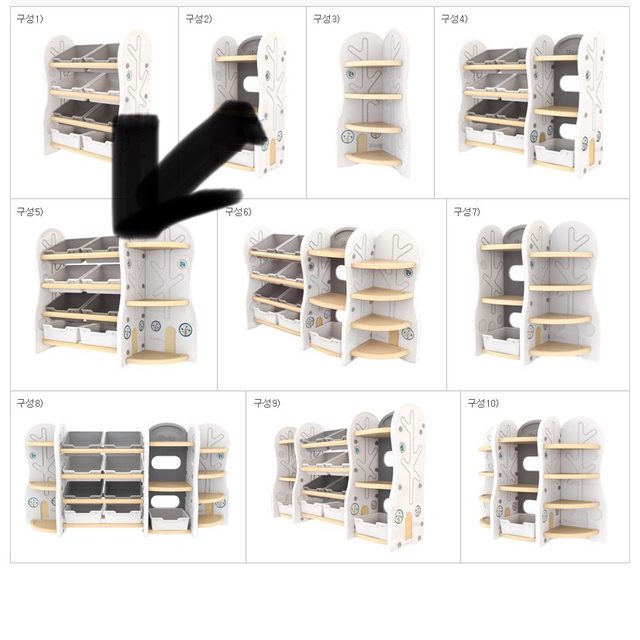 구성1)

구성2)

구성3)

구성4)

구성5)

구성6)

구성7)

구성8)

구성9)

구성10)