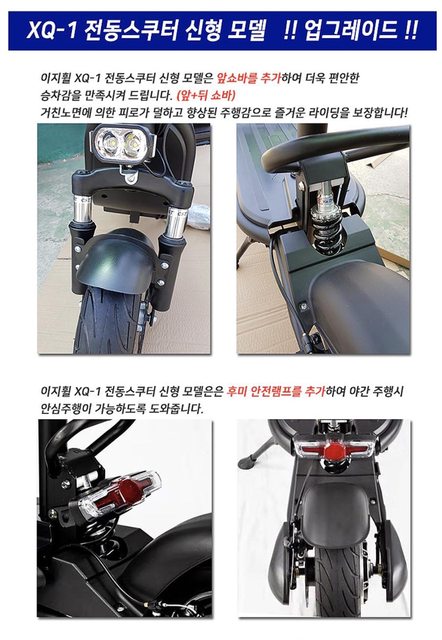 XQ-1 전동스쿠터 신형 모델 !! 업그레이드 !!

이지휠 XQ-1 전동스쿠터 신형 모델은 앞쇼바를 추가하여 더욱 편안한 승차감을 만족시켜 드립니다. (앞+뒤 쇼바)
거친노면에 의한 피로가 덜하고 향상된 주행감으로 즐거운 라이딩을 보장합니다!

이지휠 XQ-1 전동스쿠터 신형 모델은은 후미 안전램프를 추가하여 야간 주행시 안심주행이 가능하도록 도와줍니다.